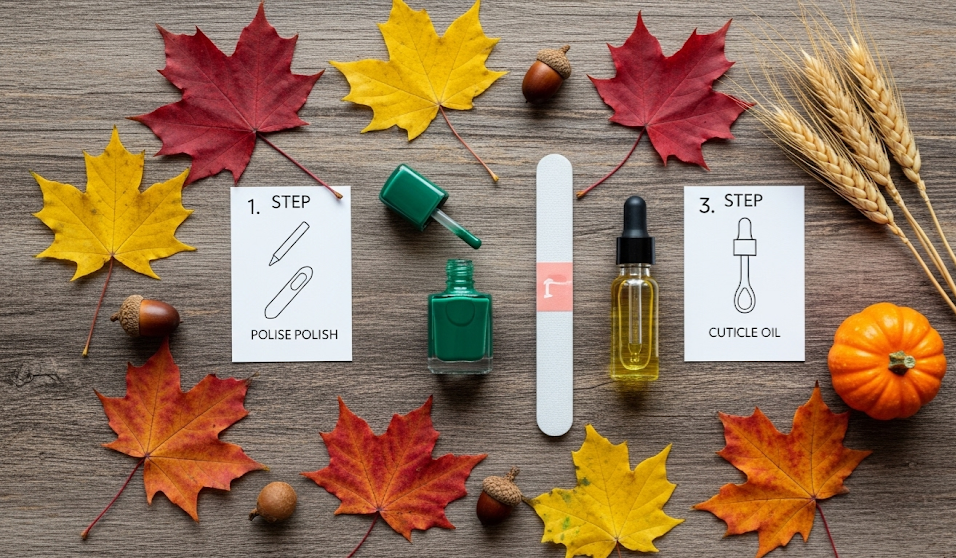 1. STEP

POLISE POLISH

3. STEP

CUTICLE OIL